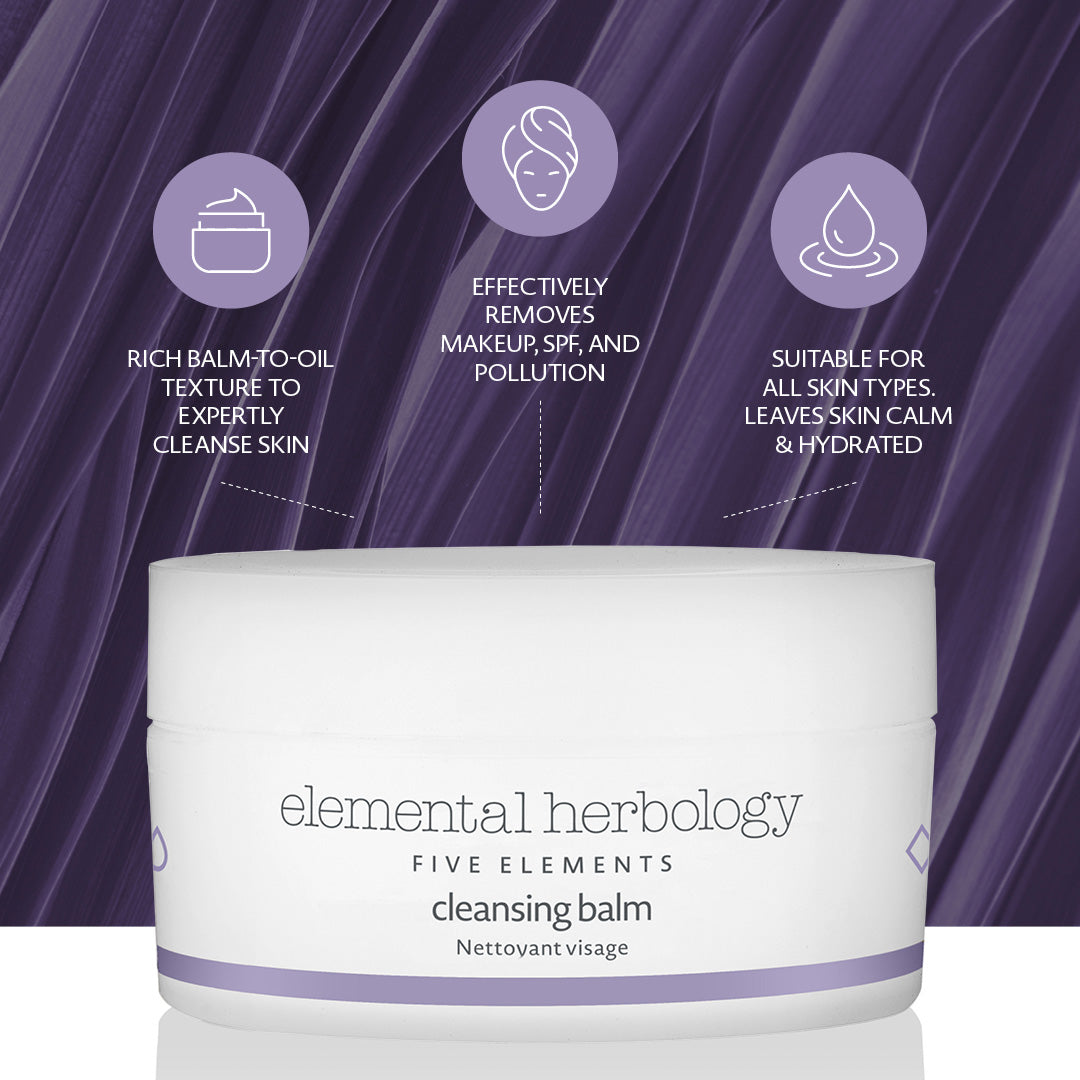 RICH BALM-TO-OIL TEXTURE TO EXPERTLY CLEANSE SKIN

EFFECTIVELY REMOVES MAKEUP, SPF, AND POLLUTION

SUITABLE FOR ALL SKIN TYPES. LEAVES SKIN CALM & HYDRATED

elemental herbology

FIVE ELEMENTS

cleansing balm

Nettoyant visage