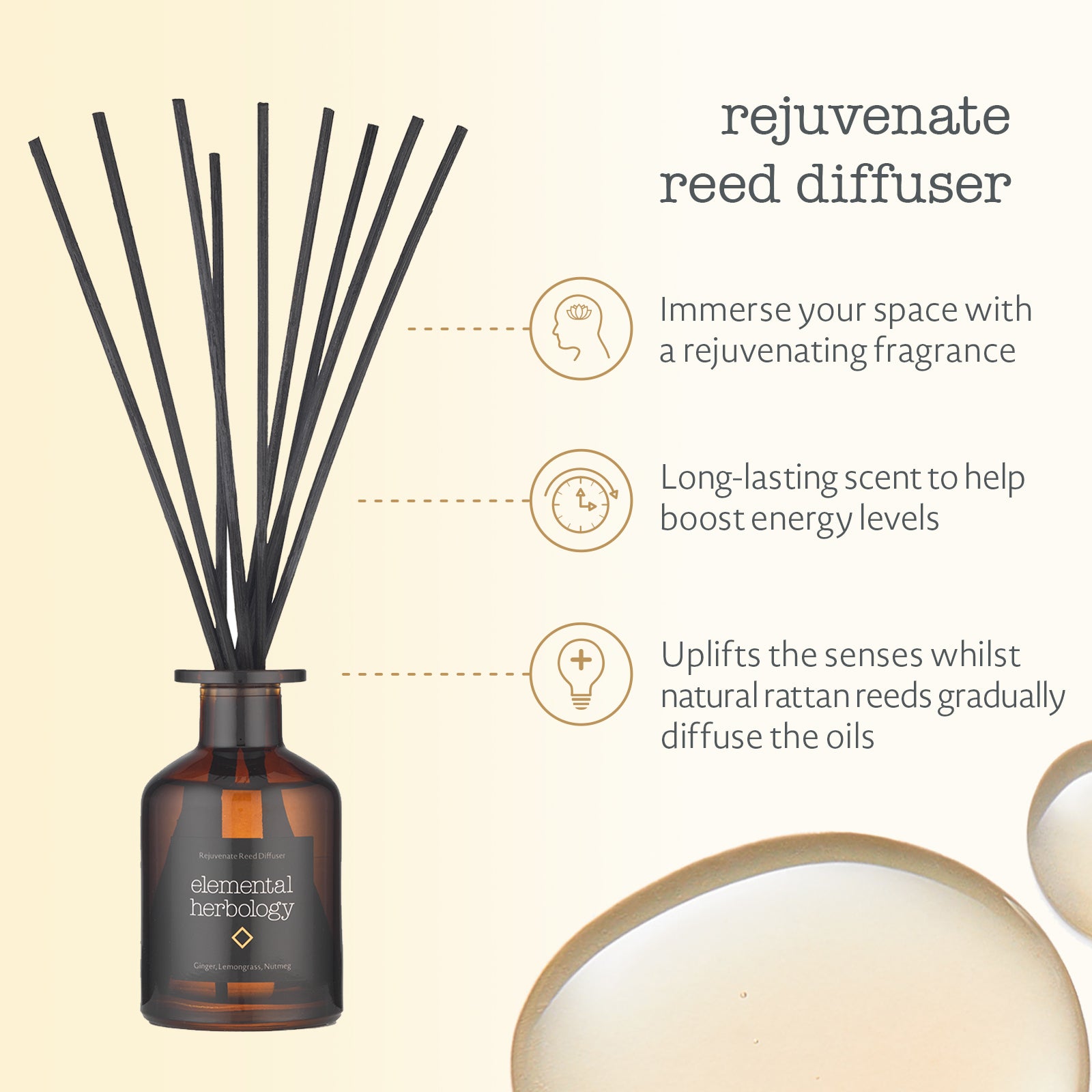 rejuvenate
reed diffuser

Immerse your space with a rejuvenating fragrance

Long-lasting scent to help boost energy levels

Uplifts the senses whilst natural rattan reeds gradually diffuse the oils

Rejuvenate Reed Diffuser

elemental herbology

Ginger, Lemongrass, Nutmeg